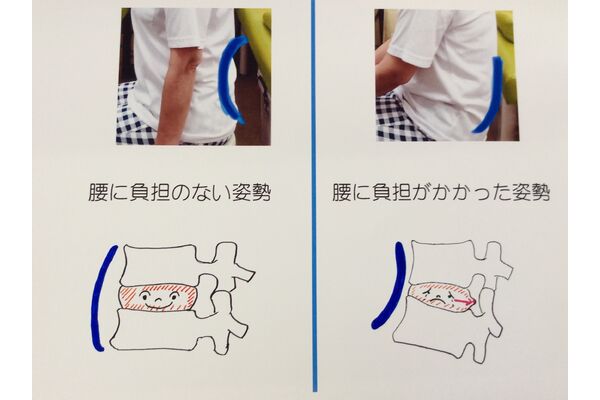 腰に負担のない姿勢

腰に負担がかかった姿勢